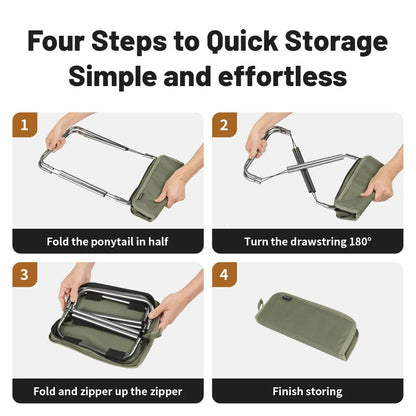 Four Steps to Quick Storage
Simple and effortless

1

Fold the ponytail in half

2

Turn the drawstring 180°

3

Fold and zipper up the zipper

4

Finish storing